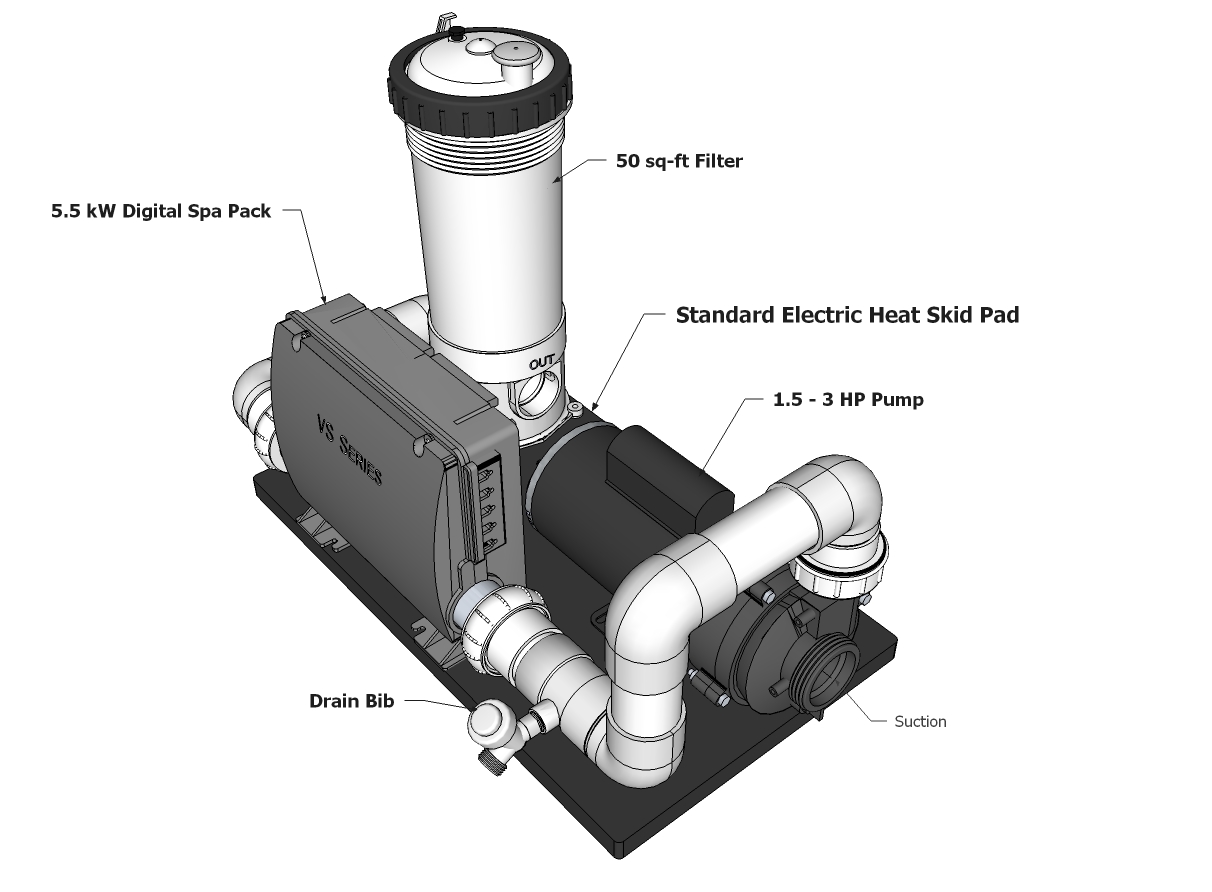 50 sq-ft Filter

5.5 kW Digital Spa Pack

Standard Electric Heat Skid Pad

OUT

1.5 - 3 HP Pump

VS SERIES

Drain Bib

Suction