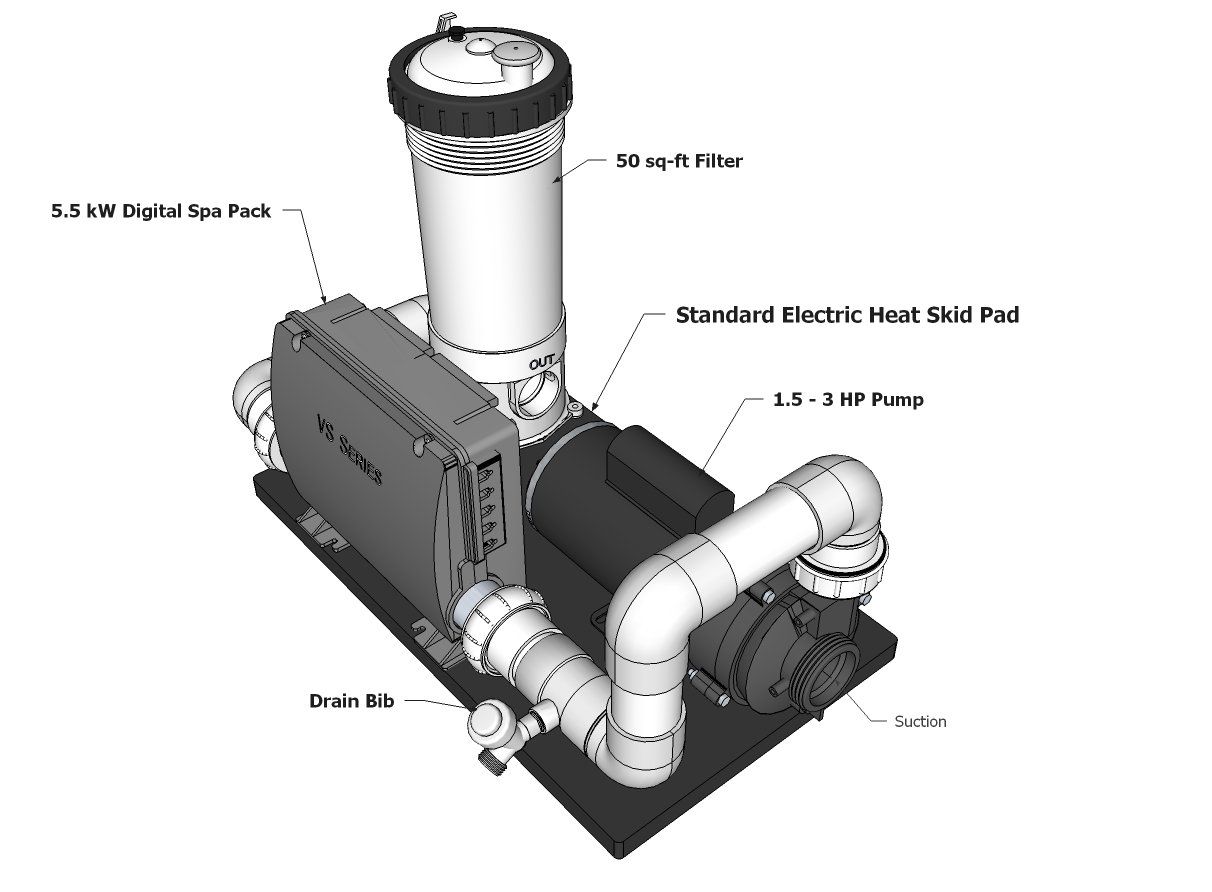 50 sq-ft Filter

5.5 kW Digital Spa Pack

Standard Electric Heat Skid Pad

OUT

1.5 - 3 HP Pump

VS SERIES

Drain Bib

Suction