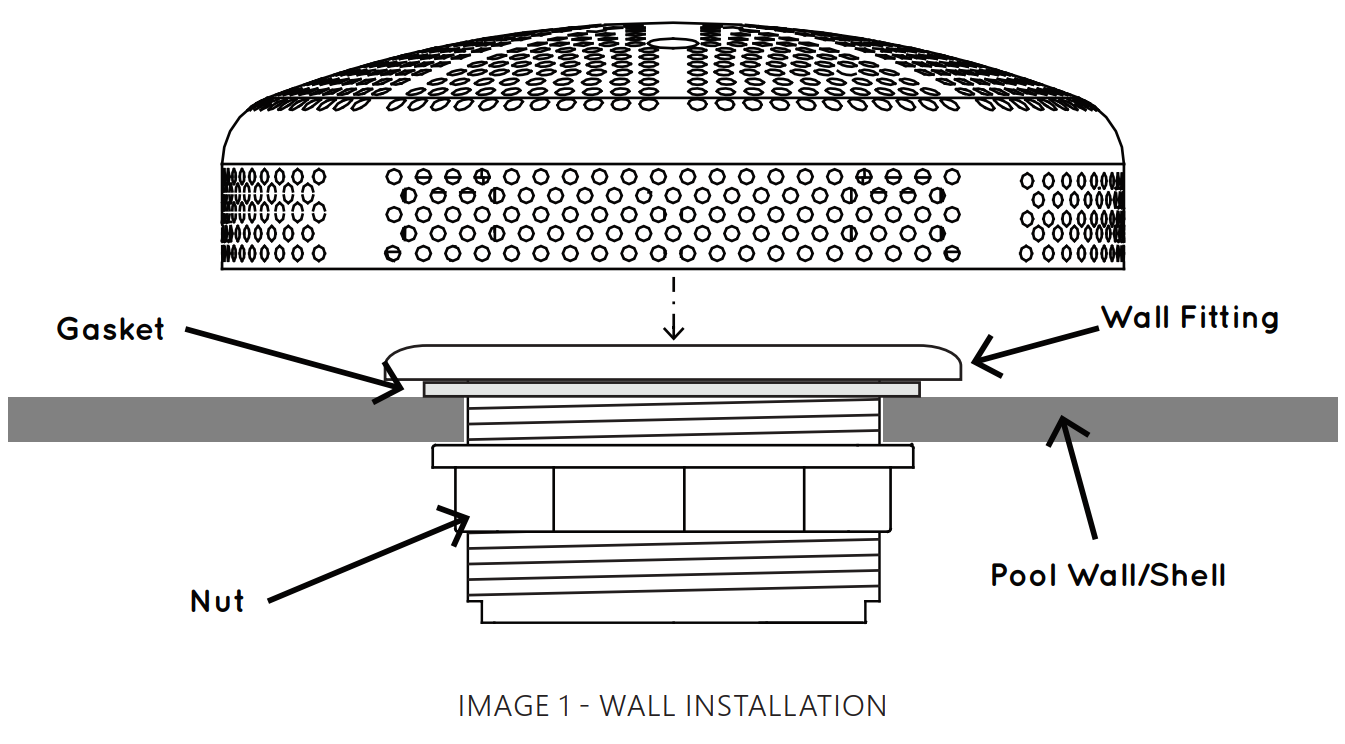 Gasket

Wall Fitting

Nut

Pool Wall/Shell

IMAGE 1 - WALL INSTALLATION