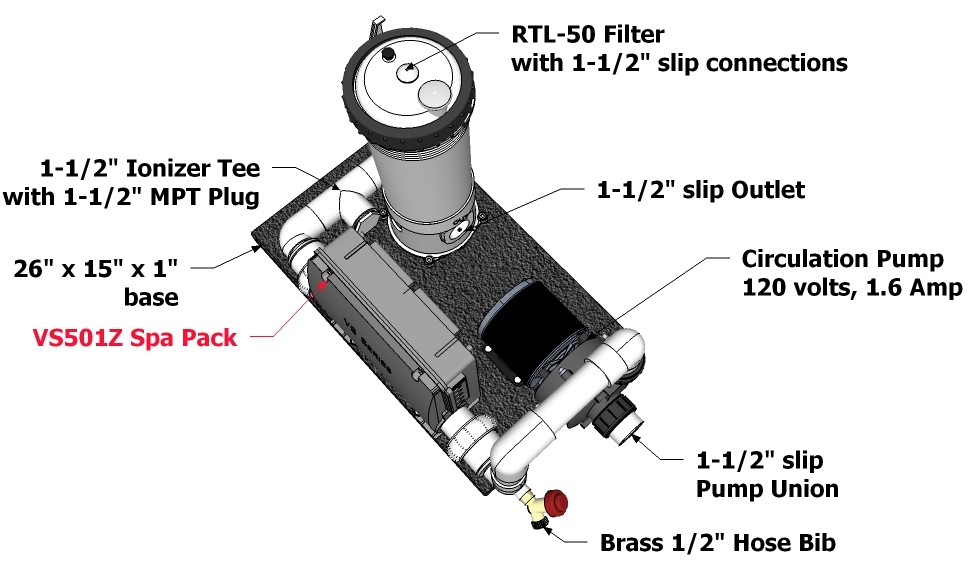 RTL-50 Filter
with 1-1/2" slip connections

1-1/2" Ionizer Tee
with 1-1/2" MPT Plug

1-1/2" slip Outlet

26" x 15" x 1"
base

Circulation Pump
120 volts, 1.6 Amp

VS501Z Spa Pack

VS Series

1-1/2" slip
Pump Union

Brass 1/2" Hose Bib